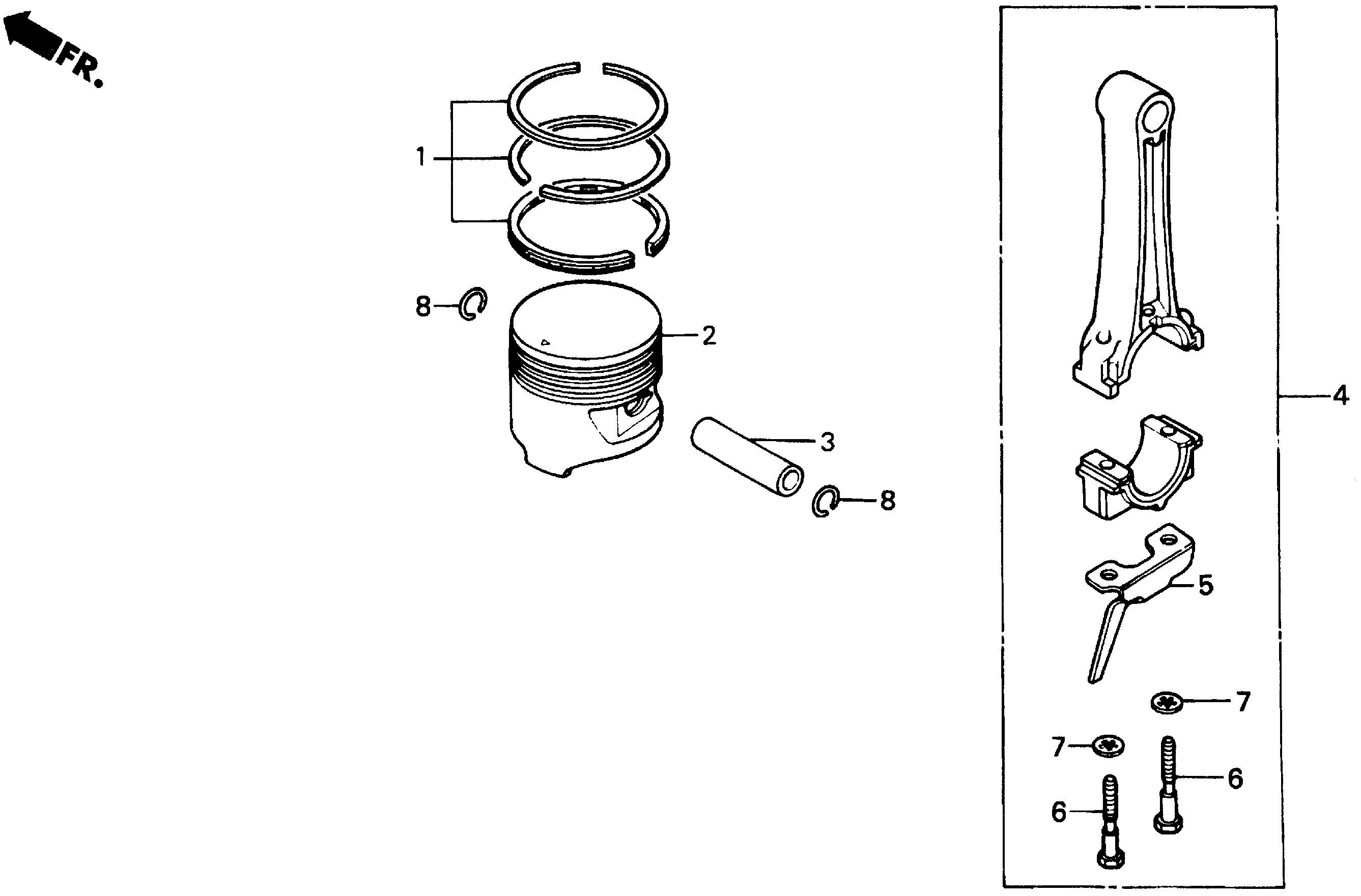 FR.

1
8
2
3
8
4
5
7
7
6
6